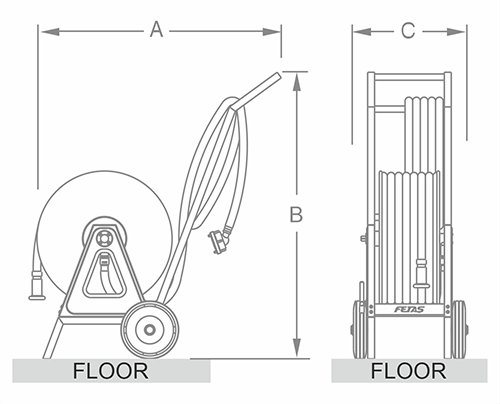 A

B

FLOOR

C

FETAS

FLOOR